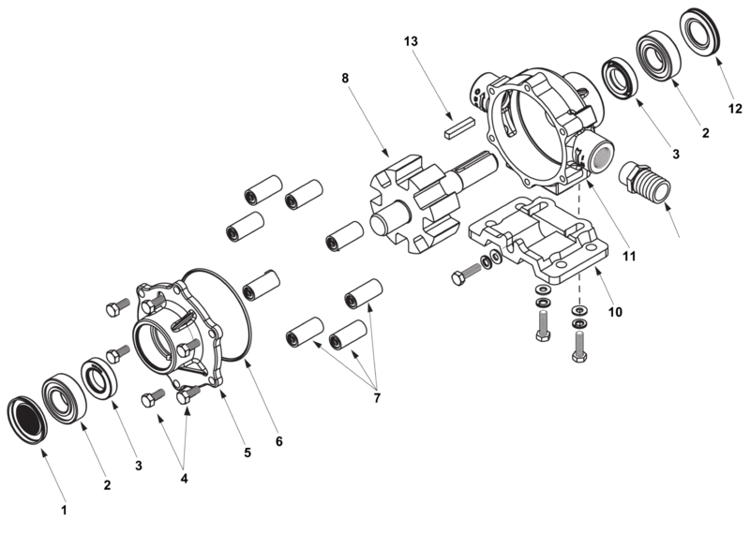 13
8
12
2
3
11
10
7
6
5
4
3
2
1