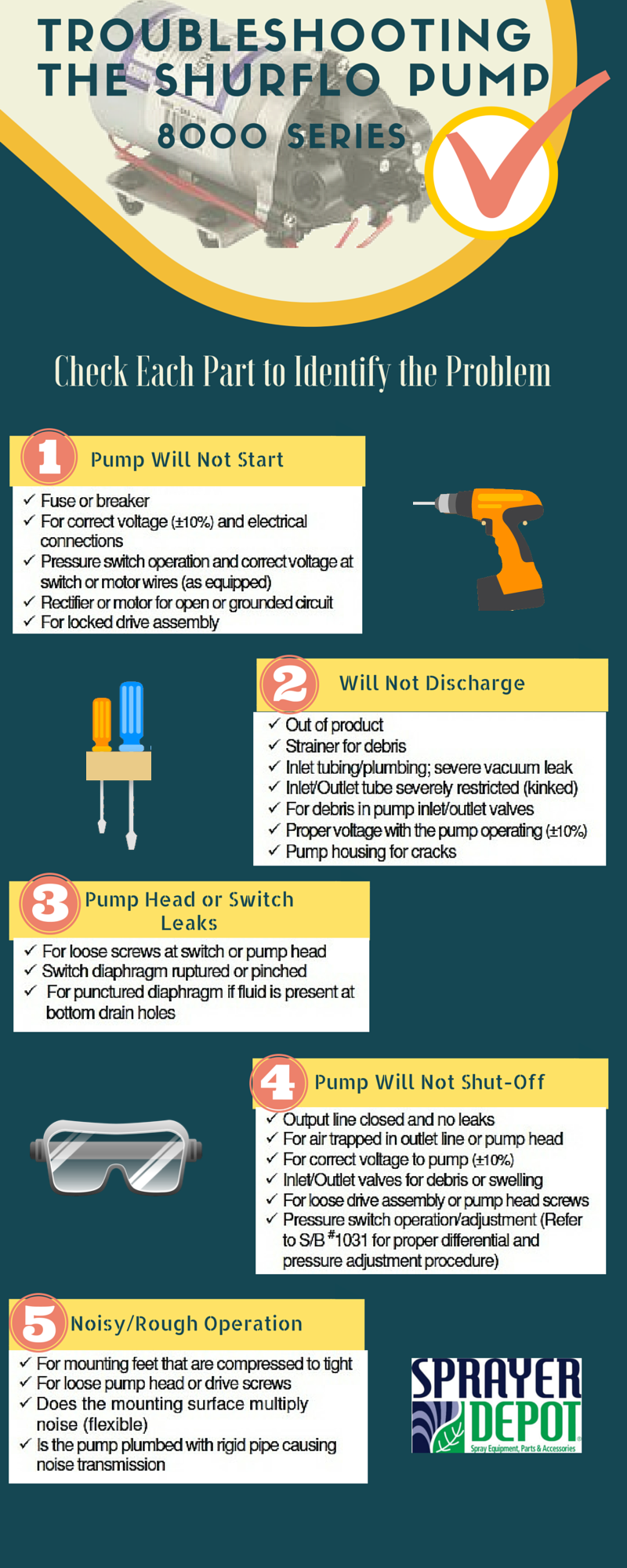 TROUBLESHOOTING THE SHURFLO PUMP

8000 SERIES

Check Each Part to Identify the Problem

1 Pump Will Not Start

✓ Fuse or breaker
✓ For correct voltage (±10%) and electrical connections
✓ Pressure switch operation and correct voltage at switch or motor wires (as equipped)
✓ Rectifier or motor for open or grounded circuit
✓ For locked drive assembly

2 Will Not Discharge

✓ Out of product
✓ Strainer for debris
✓ Inlet tubing/plumbing; severe vacuum leak
✓ Inlet/Outlet tube severely restricted (kinked)
✓ For debris in pump inlet/outlet valves
✓ Proper voltage with the pump operating (±10%)
✓ Pump housing for cracks

3 Pump Head or Switch Leaks

✓ For loose screws at switch or pump head
✓ Switch diaphragm ruptured or pinched
✓ For punctured diaphragm if fluid is present at bottom drain holes

4 Pump Will Not Shut-Off

✓ Output line closed and no leaks
✓ For air trapped in outlet line or pump head
✓ For correct voltage to pump (±10%)
✓ Inlet/Outlet valves for debris or swelling
✓ For loose drive assembly or pump head screws
✓ Pressure switch operation/adjustment (Refer to S/B #1031 for proper differential and pressure adjustment procedure)

5 Noisy/Rough Operation

✓ For mounting feet that are compressed to tight
✓ For loose pump head or drive screws
✓ Does the mounting surface multiply noise (flexible)
✓ Is the pump plumbed with rigid pipe causing noise transmission

SPRAYER DEPOT
Spray Equipment, Parts & Accessories