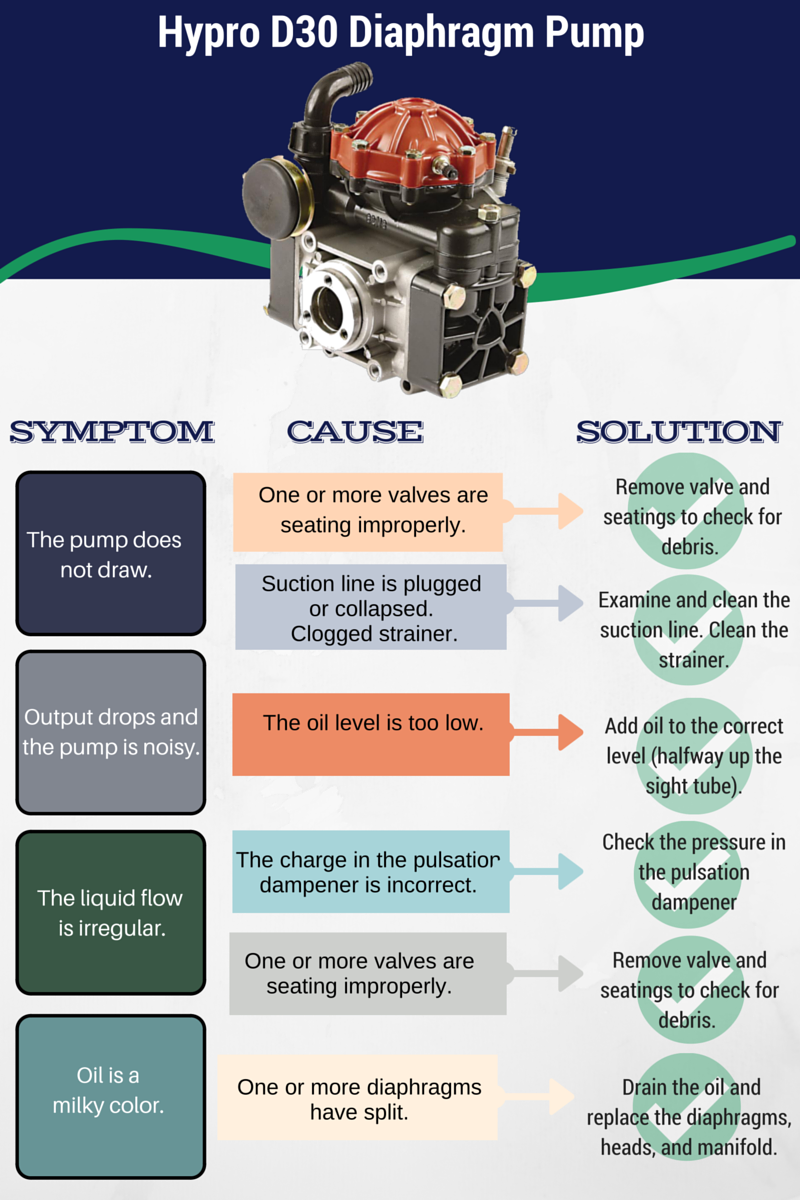 Hypro D30 Diaphragm Pump

| SYMPTOM | CAUSE | SOLUTION |
|---|---|---|
| The pump does not draw. | One or more valves are seating improperly. | Remove valve and seatings to check for debris. |
| | Suction line is plugged or collapsed. Clogged strainer. | Examine and clean the suction line. Clean the strainer. |
| Output drops and the pump is noisy. | The oil level is too low. | Add oil to the correct level (halfway up the sight tube). |
| The liquid flow is irregular. | The charge in the pulsation dampener is incorrect. | Check the pressure in the pulsation dampener |
| | One or more valves are seating improperly. | Remove valve and seatings to check for debris. |
| Oil is a milky color. | One or more diaphragms have split. | Drain the oil and replace the diaphragms, heads, and manifold. |